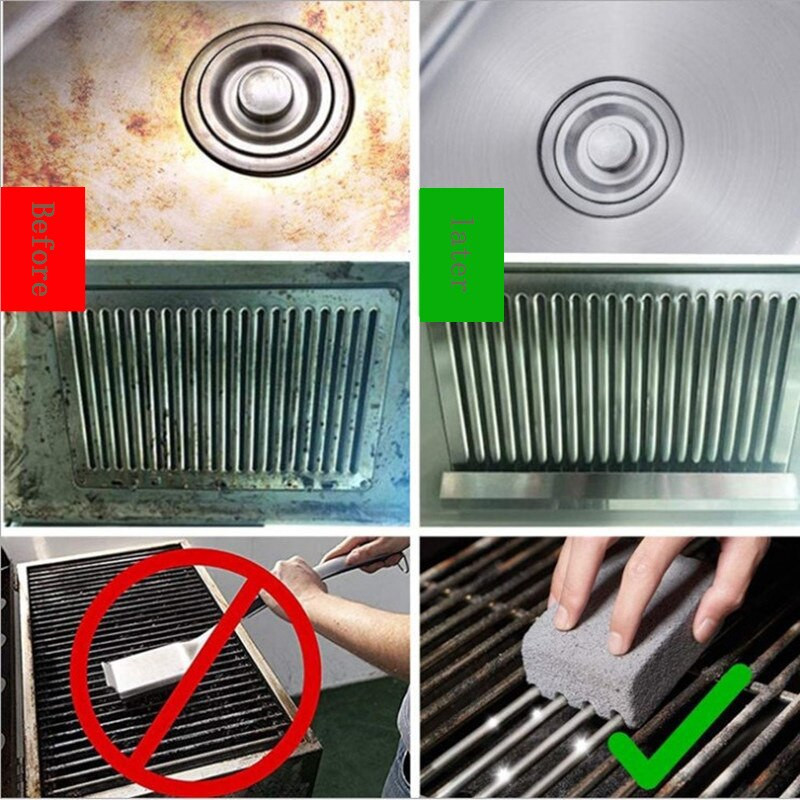 Before

later