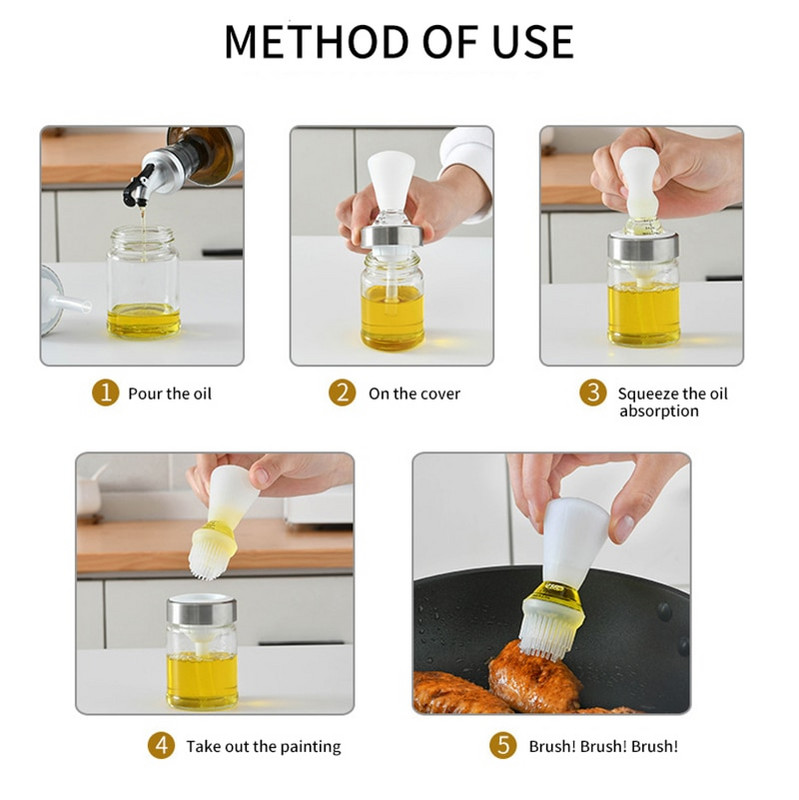 METHOD OF USE

1 Pour the oil

2 On the cover

3 Squeeze the oil absorption

4 Take out the painting

5 Brush! Brush! Brush!