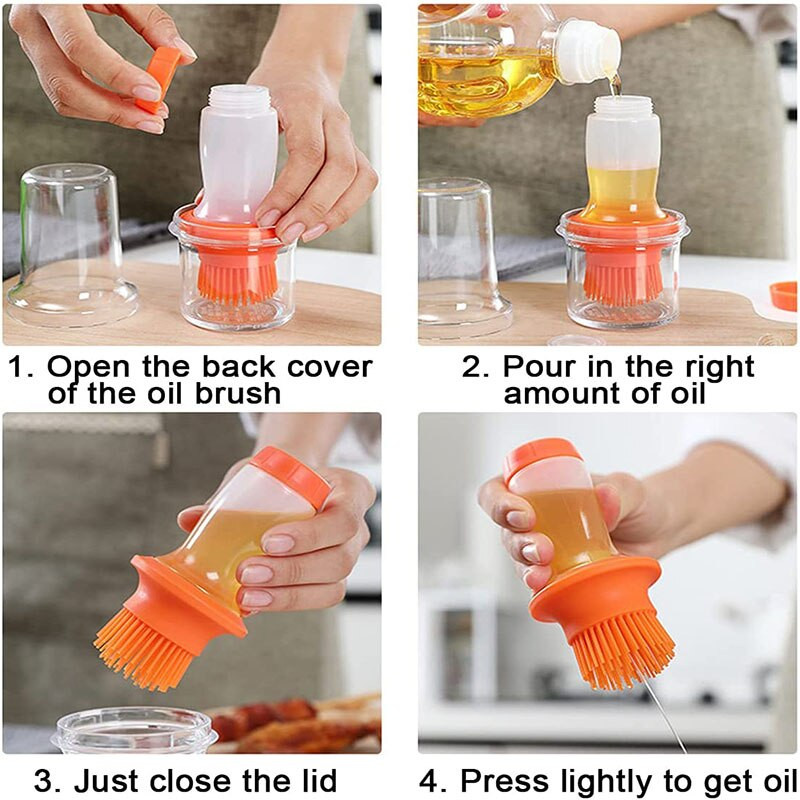 1. Open the back cover of the oil brush

2. Pour in the right amount of oil

3. Just close the lid

4. Press lightly to get oil