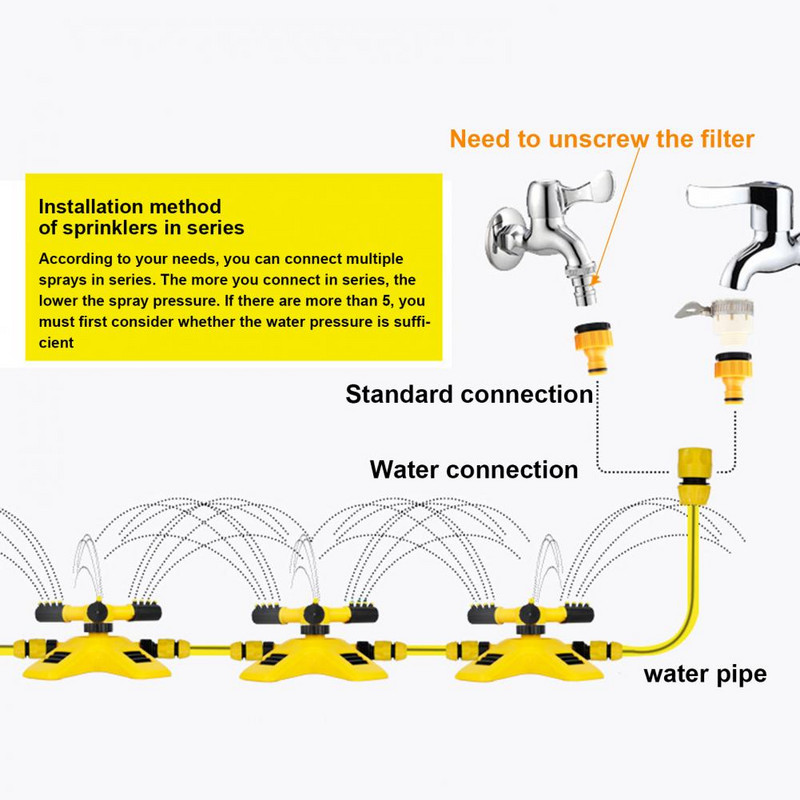 Need to unscrew the filter

Installation method
of sprinklers in series

According to your needs, you can connect multiple sprays in series. The more you connect in series, the lower the spray pressure. If there are more than 5, you must first consider whether the water pressure is sufficient

Standard connection

Water connection

water pipe