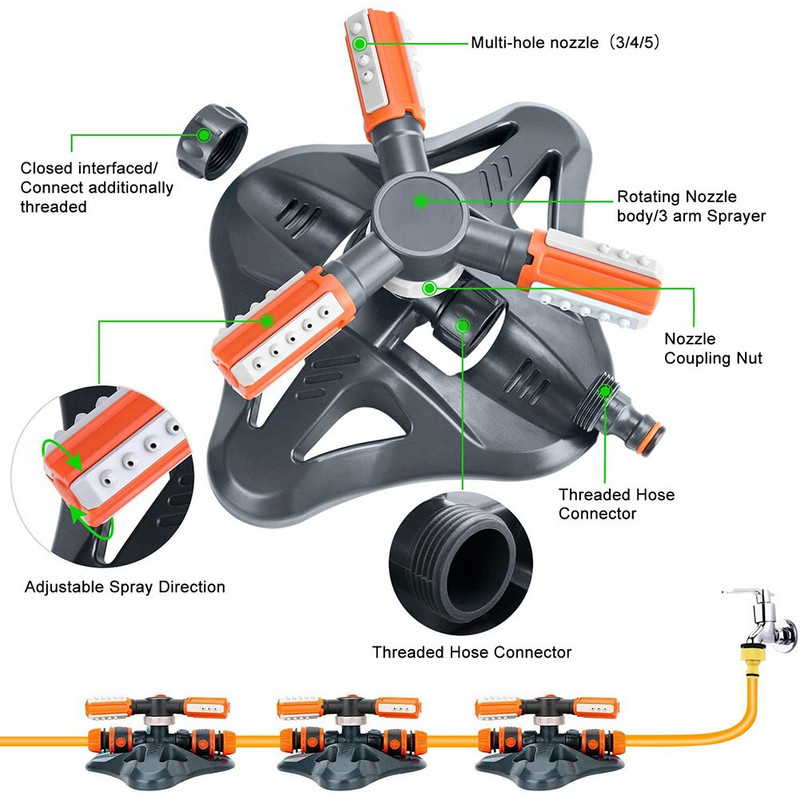 Multi-hole nozzle（3/4/5）

Closed interfaced/ Connect additionally threaded

Rotating Nozzle body/3 arm Sprayer

Nozzle Coupling Nut

Threaded Hose Connector

Adjustable Spray Direction

Threaded Hose Connector