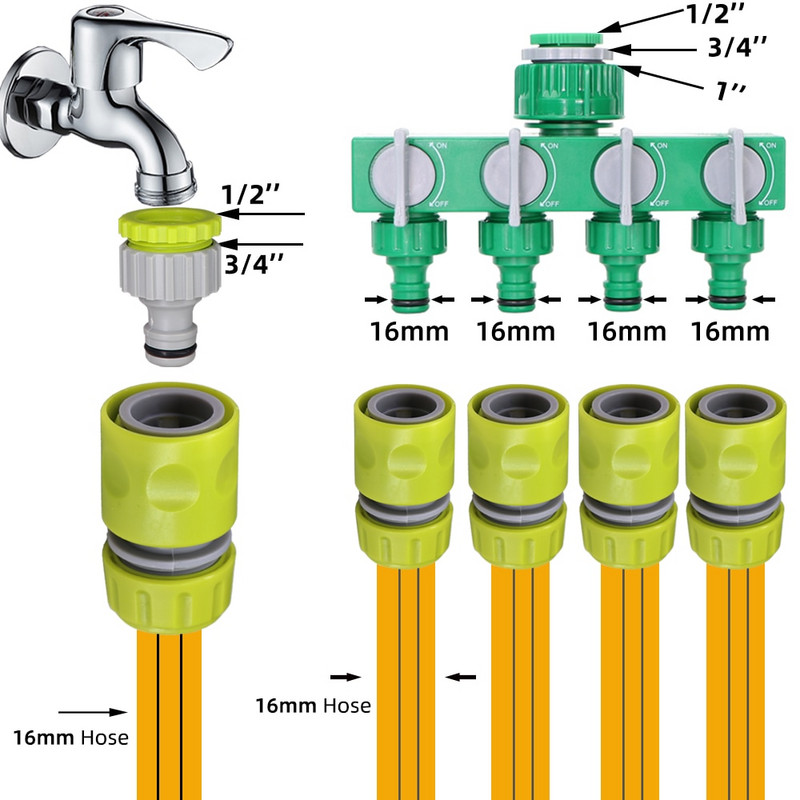 1/2''
3/4''
1/2''
3/4''
1''
ON
OFF
ON
OFF
ON
OFF
ON
OFF
16mm
16mm
16mm
16mm
16mm Hose
16mm Hose