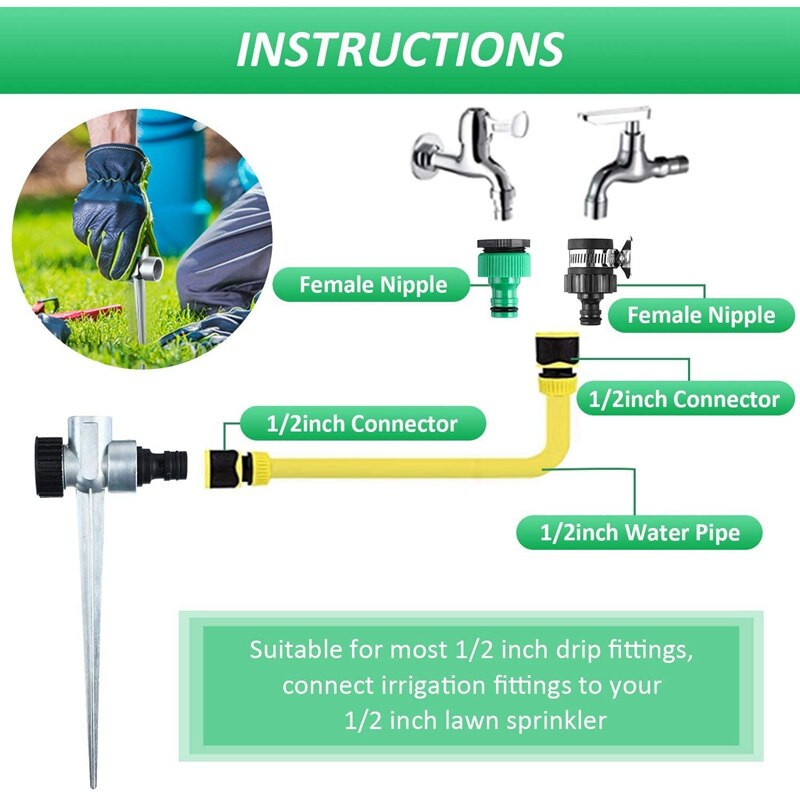 INSTRUCTIONS

Female Nipple

Female Nipple

1/2inch Connector

1/2inch Connector

1/2inch Water Pipe

Suitable for most 1/2 inch drip fittings, connect irrigation fittings to your 1/2 inch lawn sprinkler