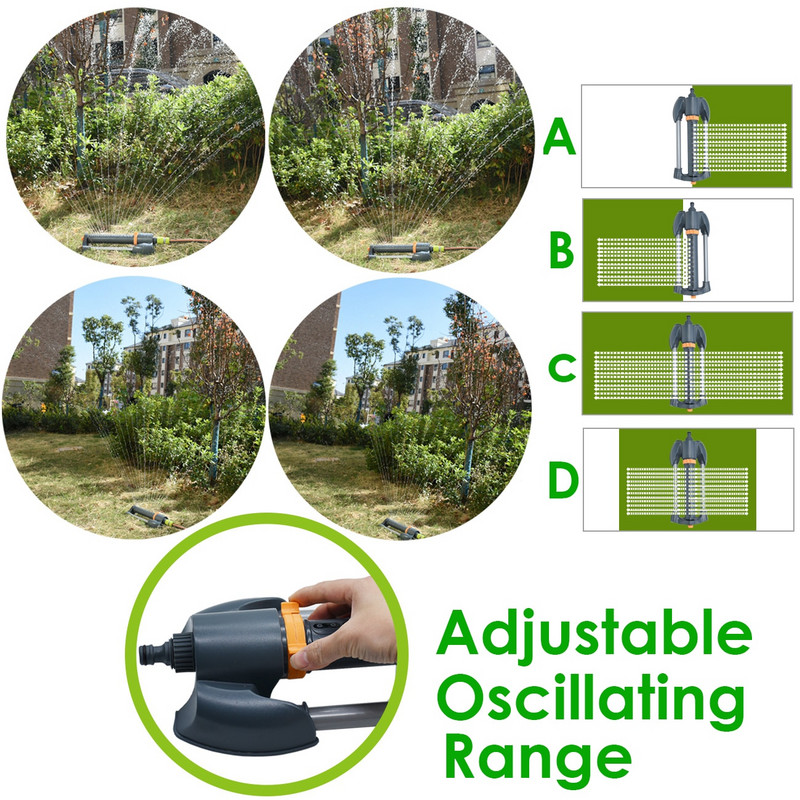 A

B

C

D

Adjustable Oscillating Range