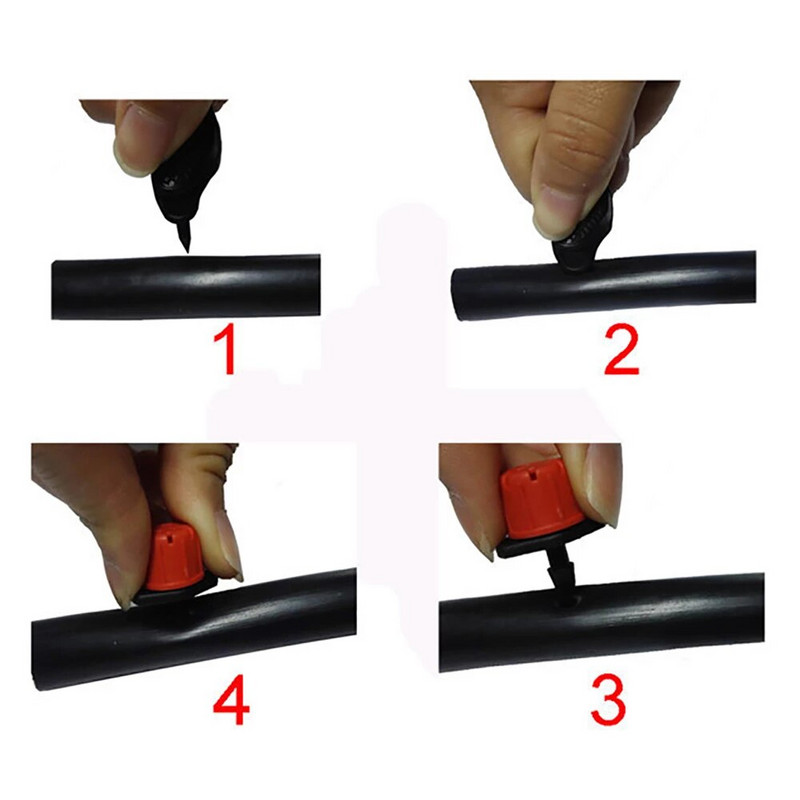 1

2

4

3