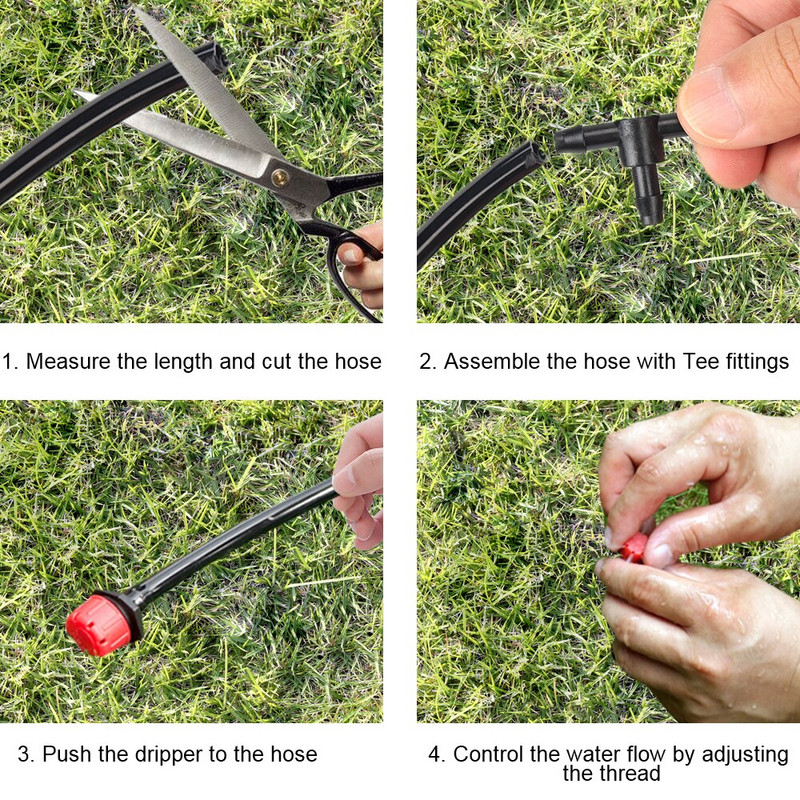 1. Measure the length and cut the hose

2. Assemble the hose with Tee fittings

3. Push the dripper to the hose

4. Control the water flow by adjusting the thread