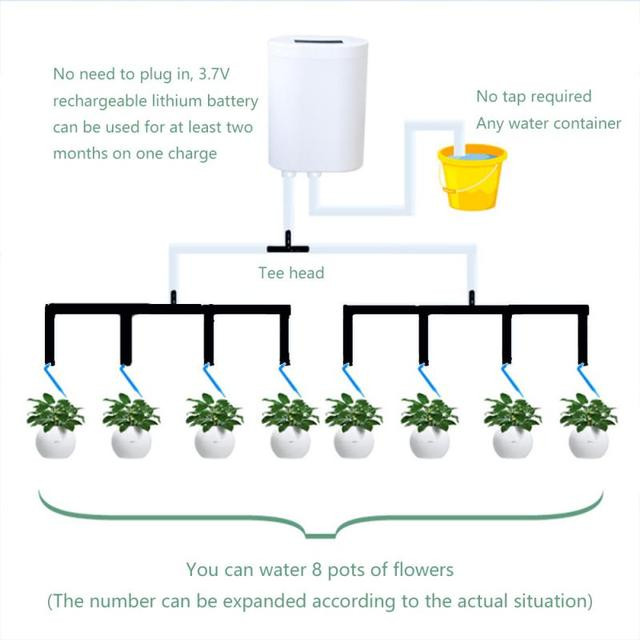 No need to plug in, 3.7V rechargeable lithium battery can be used for at least two months on one charge

No tap required
Any water container

Tee head

You can water 8 pots of flowers
(The number can be expanded according to the actual situation)