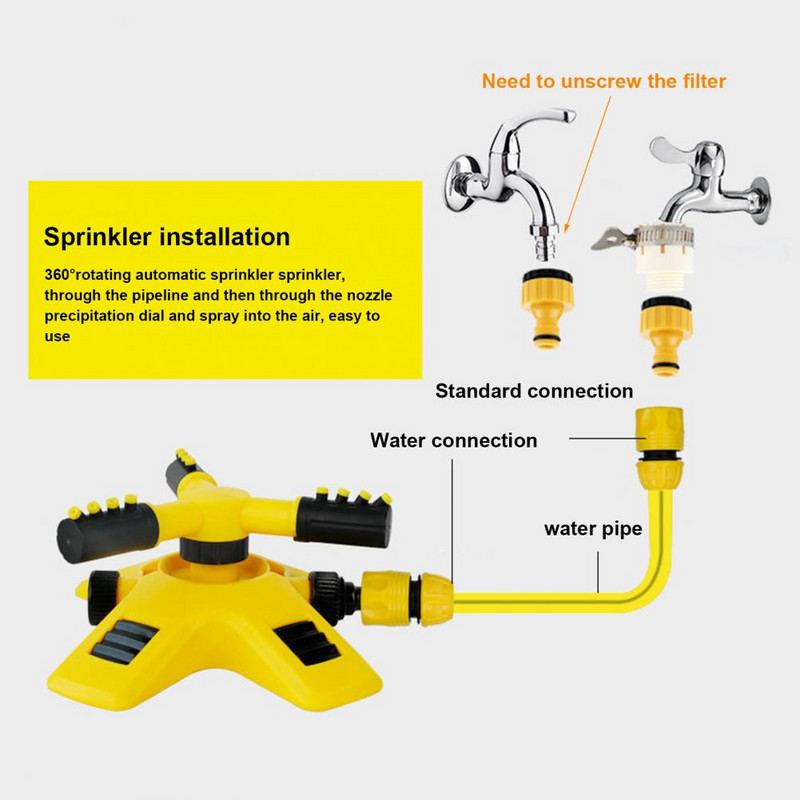 Need to unscrew the filter

Sprinkler installation

360°rotating automatic sprinkler sprinkler, through the pipeline and then through the nozzle precipitation dial and spray into the air, easy to use

Standard connection

Water connection

water pipe