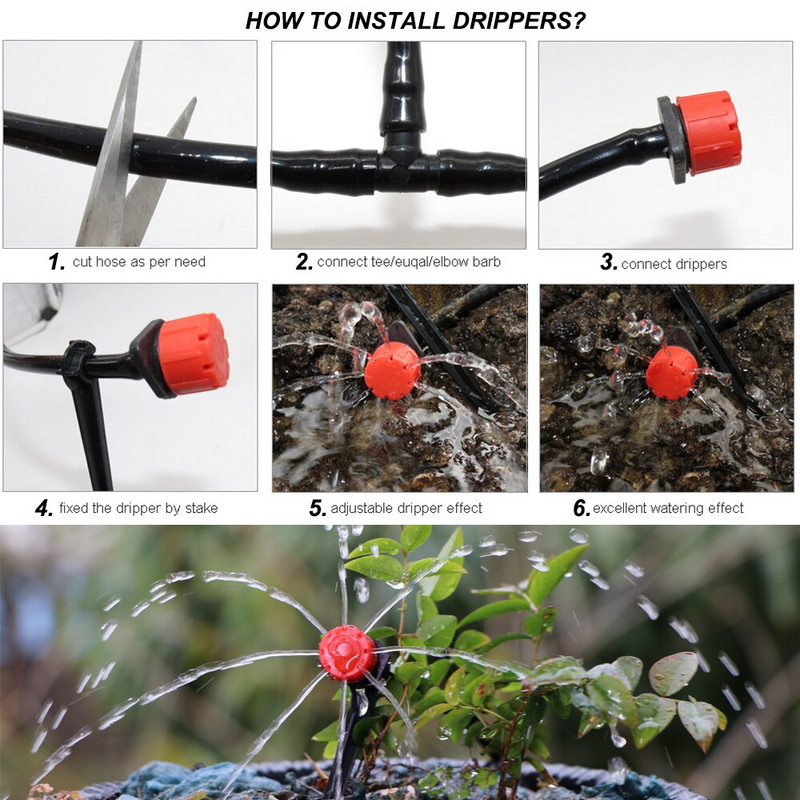 HOW TO INSTALL DRIPPERS?

1. cut hose as per need

2. connect tee/euqal/elbow barb

3. connect drippers

4. fixed the dripper by stake

5. adjustable dripper effect

6. excellent watering effect