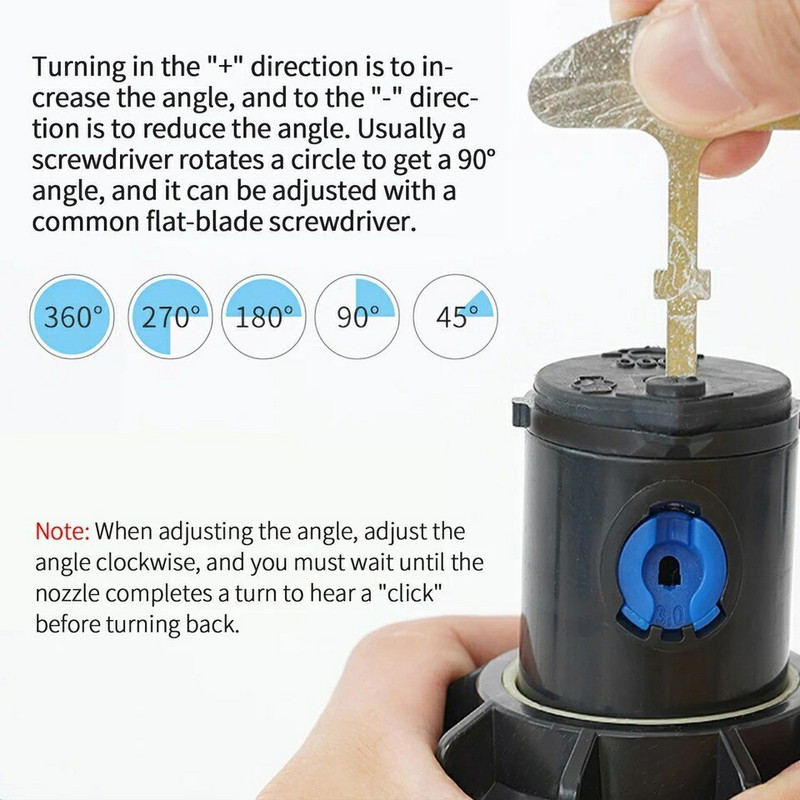 Turning in the "+" direction is to increase the angle, and to the "-" direction is to reduce the angle. Usually a screwdriver rotates a circle to get a 90° angle, and it can be adjusted with a common flat-blade screwdriver.

360° 270° 180° 90° 45°

Note: When adjusting the angle, adjust the angle clockwise, and you must wait until the nozzle completes a turn to hear a "click" before turning back.

3.0