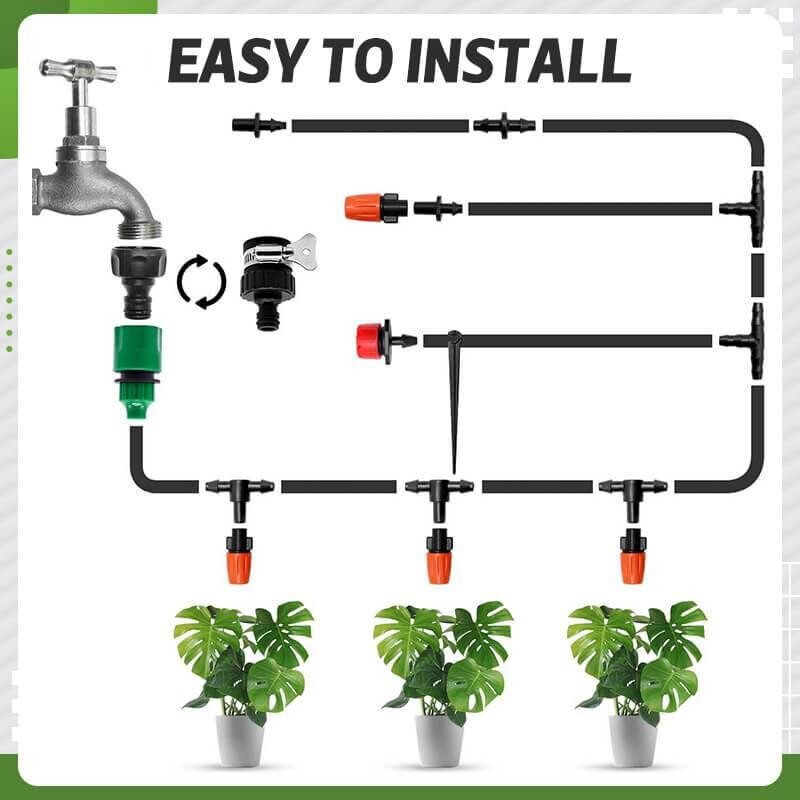 EASY TO INSTALL