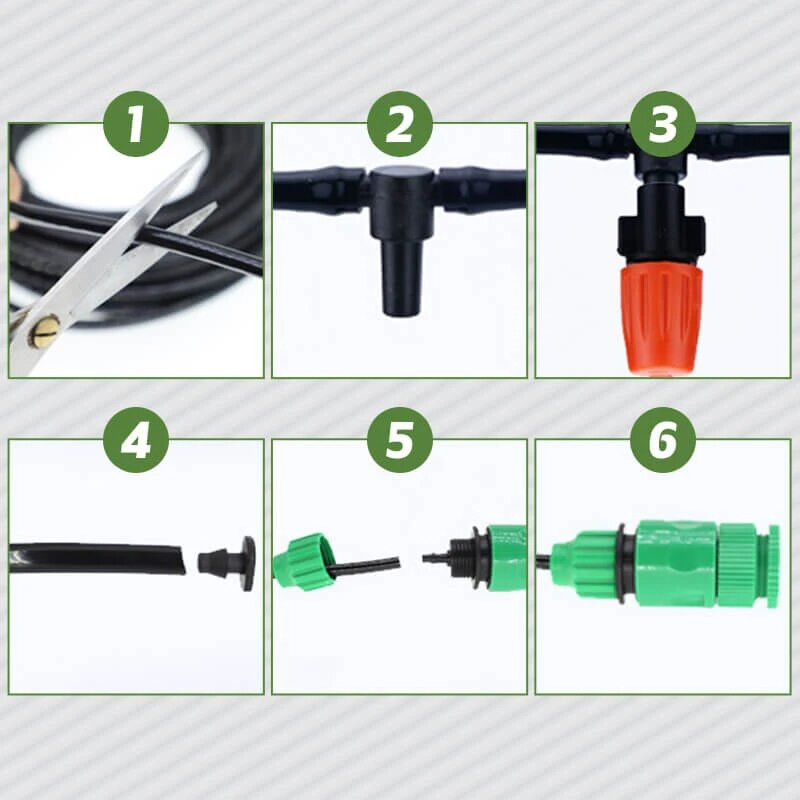 1

2

3

4

5

6