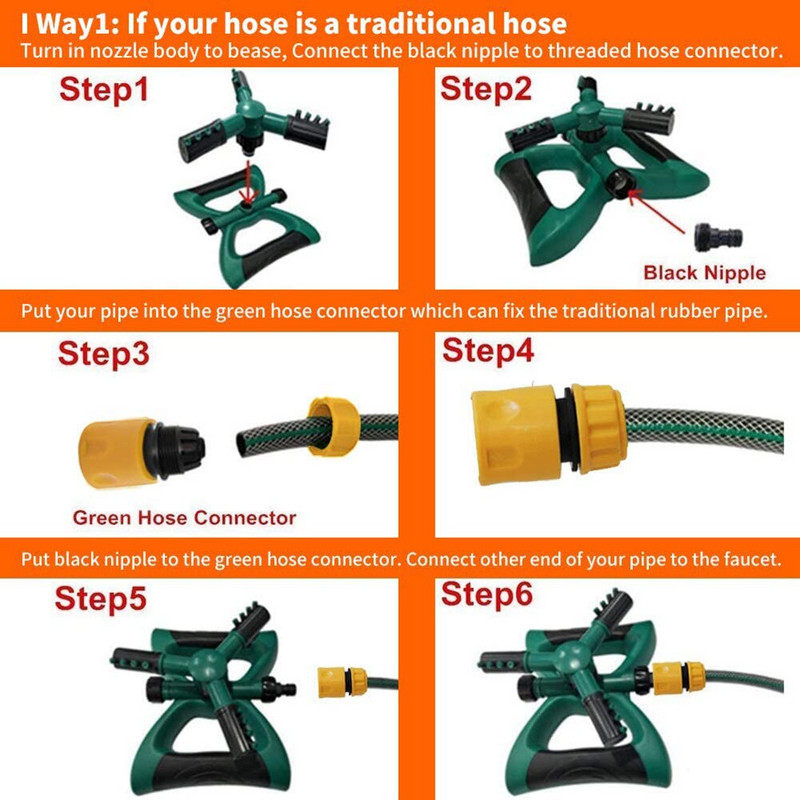 I Way1: If your hose is a traditional hose
Turn in nozzle body to bease, Connect the black nipple to threaded hose connector.

Step1

Step2

Black Nipple

Put your pipe into the green hose connector which can fix the traditional rubber pipe.

Step3

Green Hose Connector

Step4

Put black nipple to the green hose connector. Connect other end of your pipe to the faucet.

Step5

Step6