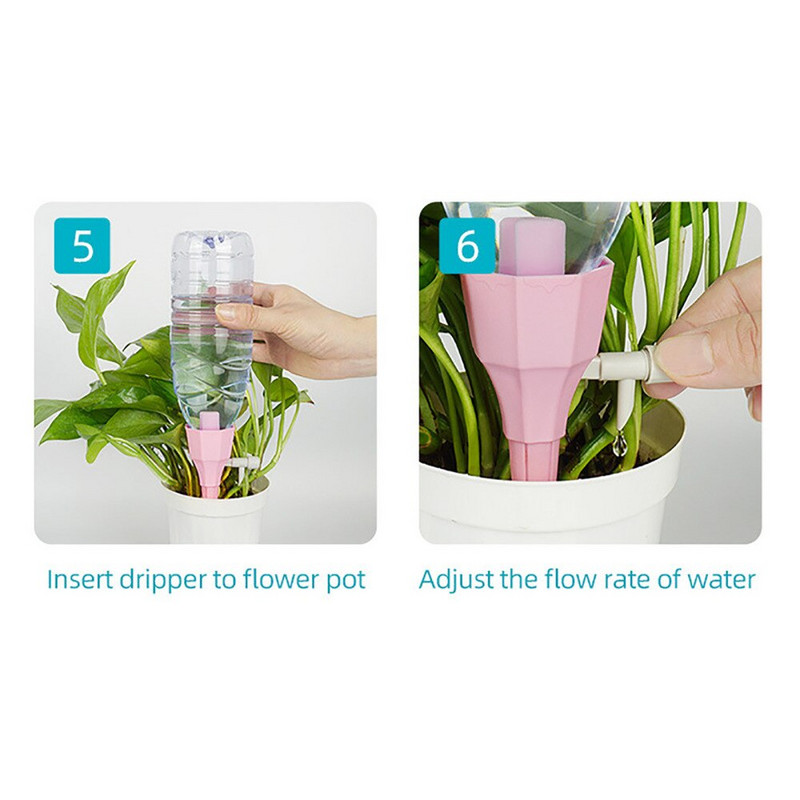 5

Insert dripper to flower pot

6

Adjust the flow rate of water