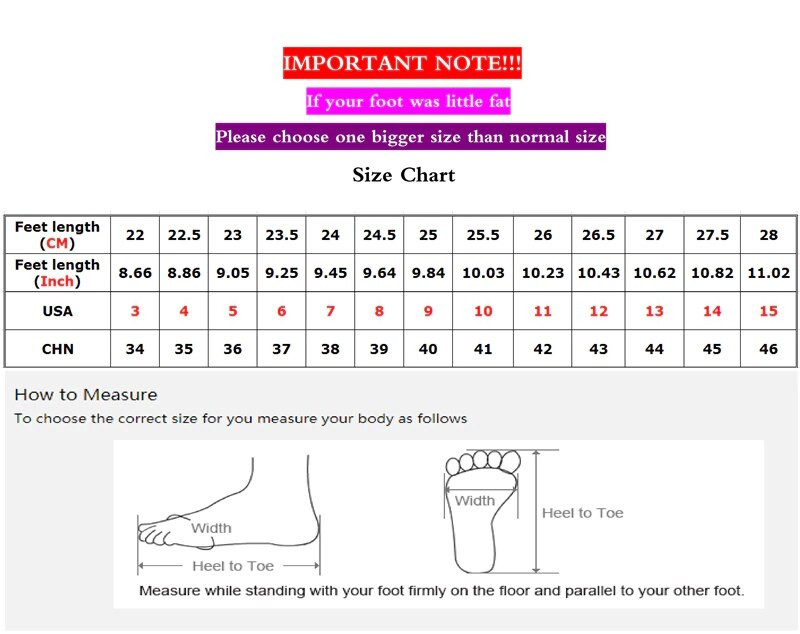 IMPORTANT NOTE!!!

If your foot was little fat

Please choose one bigger size than normal size

Size Chart

| Feet length (CM) | 22 | 22.5 | 23 | 23.5 | 24 | 24.5 | 25 | 25.5 | 26 | 26.5 | 27 | 27.5 | 28 |
|---|---|---|---|---|---|---|---|---|---|---|---|---|---|
| Feet length (Inch) | 8.66 | 8.86 | 9.05 | 9.25 | 9.45 | 9.64 | 9.84 | 10.03 | 10.23 | 10.43 | 10.62 | 10.82 | 11.02 |
| USA | 3 | 4 | 5 | 6 | 7 | 8 | 9 | 10 | 11 | 12 | 13 | 14 | 15 |
| CHN | 34 | 35 | 36 | 37 | 38 | 39 | 40 | 41 | 42 | 43 | 44 | 45 | 46 |

How to Measure

To choose the correct size for you measure your body as follows

Width

Heel to Toe

Width

Heel to Toe

Measure while standing with your foot firmly on the floor and parallel to your other foot.