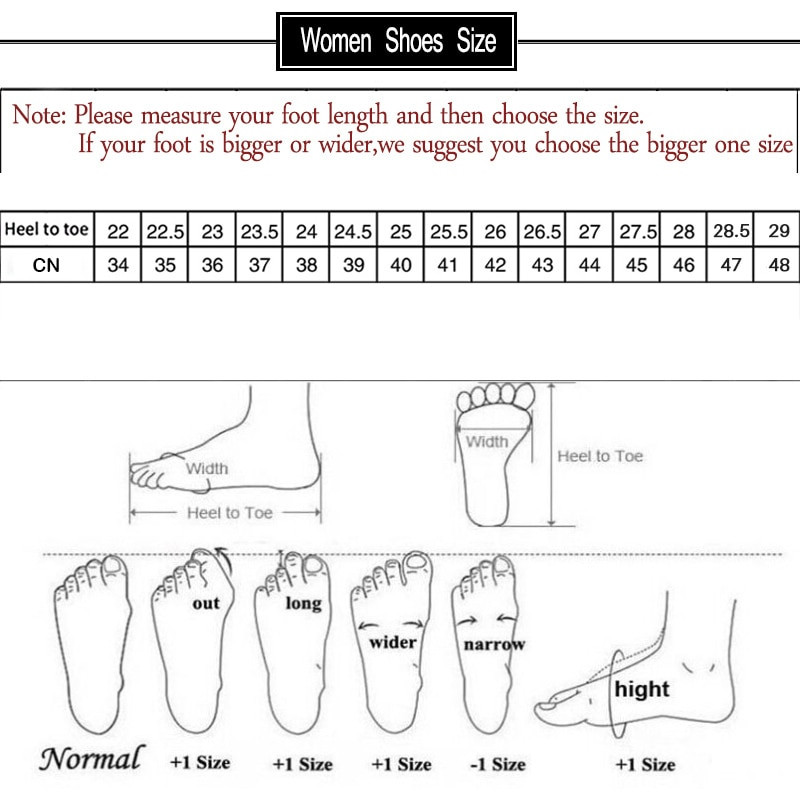 Women Shoes Size

Note: Please measure your foot length and then choose the size.
If your foot is bigger or wider,we suggest you choose the bigger one size

| Heel to toe | 22 | 22.5 | 23 | 23.5 | 24 | 24.5 | 25 | 25.5 | 26 | 26.5 | 27 | 27.5 | 28 | 28.5 | 29 |
|---|---|---|---|---|---|---|---|---|---|---|---|---|---|---|---|
| CN | 34 | 35 | 36 | 37 | 38 | 39 | 40 | 41 | 42 | 43 | 44 | 45 | 46 | 47 | 48 |

Width
Heel to Toe
Width
Heel to Toe

out
long
wider
narrow
hight

Normal +1 Size +1 Size +1 Size -1 Size +1 Size