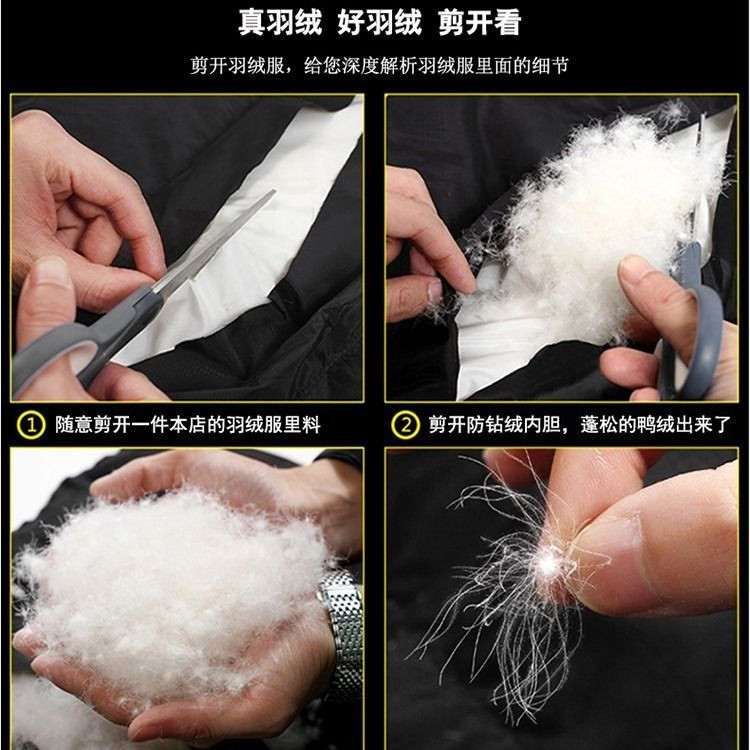 真羽绒 好羽绒 剪开看

剪开羽绒服，给您深度解析羽绒服里面的细节

① 随意剪开一件本店的羽绒服里料

② 剪开防钻绒内胆，蓬松的鸭绒出来了